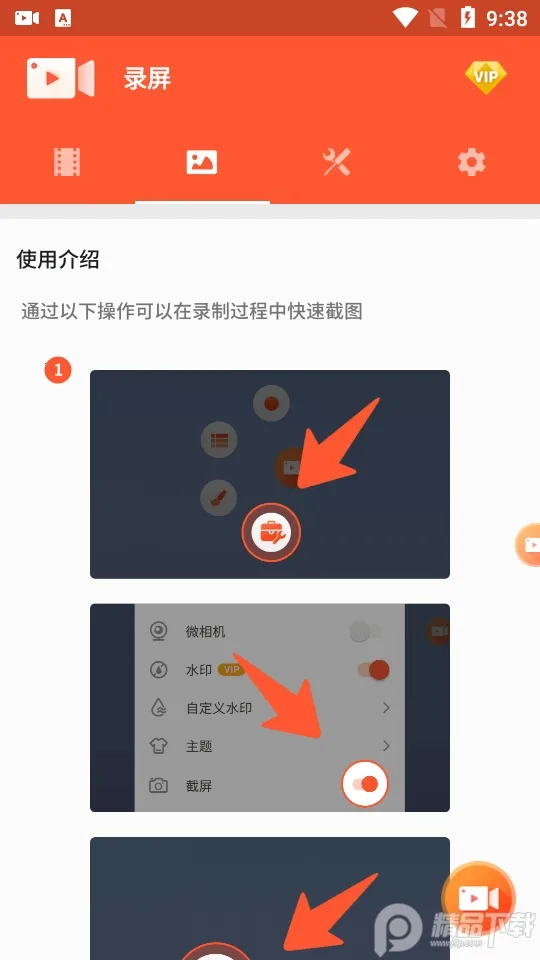 9:38

录屏

VIP

使用介绍

通过以下操作可以在录制过程中快速截图

1

微相机

水印 VIP

自定义水印

主题

截屏

精品下载